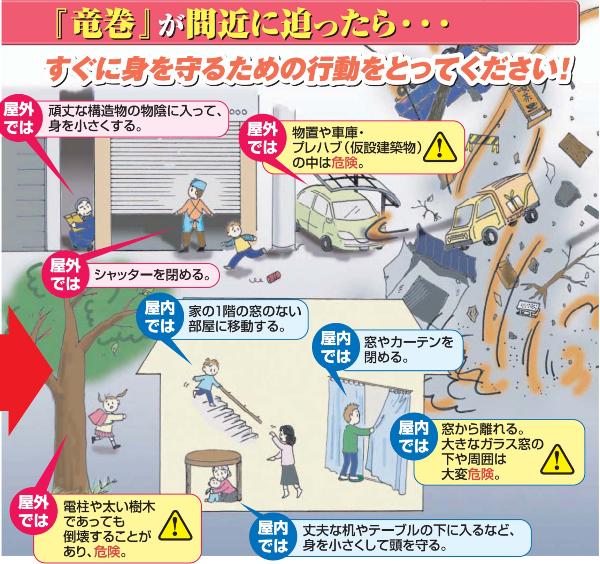 『竜巻』が間近に迫ったら・・・

すぐに身を守るための行動をとってください！

屋外では
頑丈な構造物の物陰に入って、身を小さくする。

屋外では
物置や車庫・プレハブ（仮設建築物）の中は危険。

屋外では
シャッターを閉める。

屋内では
家の1階の窓のない部屋に移動する。

屋内では
窓やカーテンを閉める。

屋内では
窓から離れる。大きなガラス窓の下や周囲は大変危険。

屋外では
電柱や太い樹木であっても倒壊することがあり、危険。

屋内では
丈夫な机やテーブルの下に入るなど、身を小さくして頭を守る。